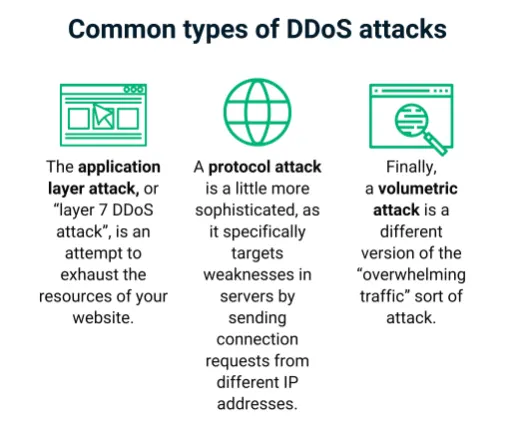 Common types of DDoS attacks

The application layer attack, or “layer 7 DDoS attack”, is an attempt to exhaust the resources of your website.

A protocol attack is a little more sophisticated, as it specifically targets weaknesses in servers by sending connection requests from different IP addresses.

Finally, a volumetric attack is a different version of the “overwhelming traffic” sort of attack.